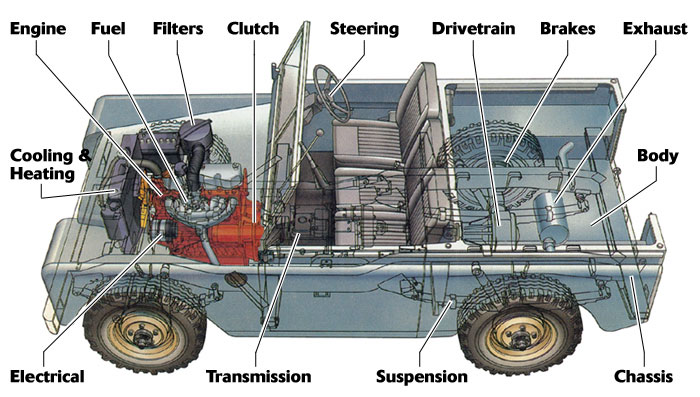 Engine Fuel Filters Clutch Steering Drivetrain Brakes Exhaust

Cooling & Heating

Body

Electrical Transmission Suspension Chassis